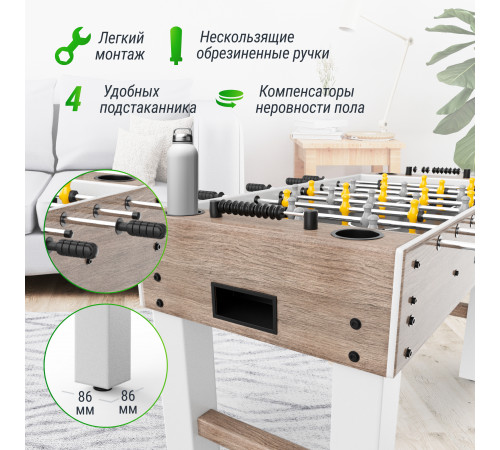 Легкий монтаж

Нескользящие обрезиненные ручки

4

Удобных подстаканника

Компенсаторы неровности пола

86 мм

86 мм